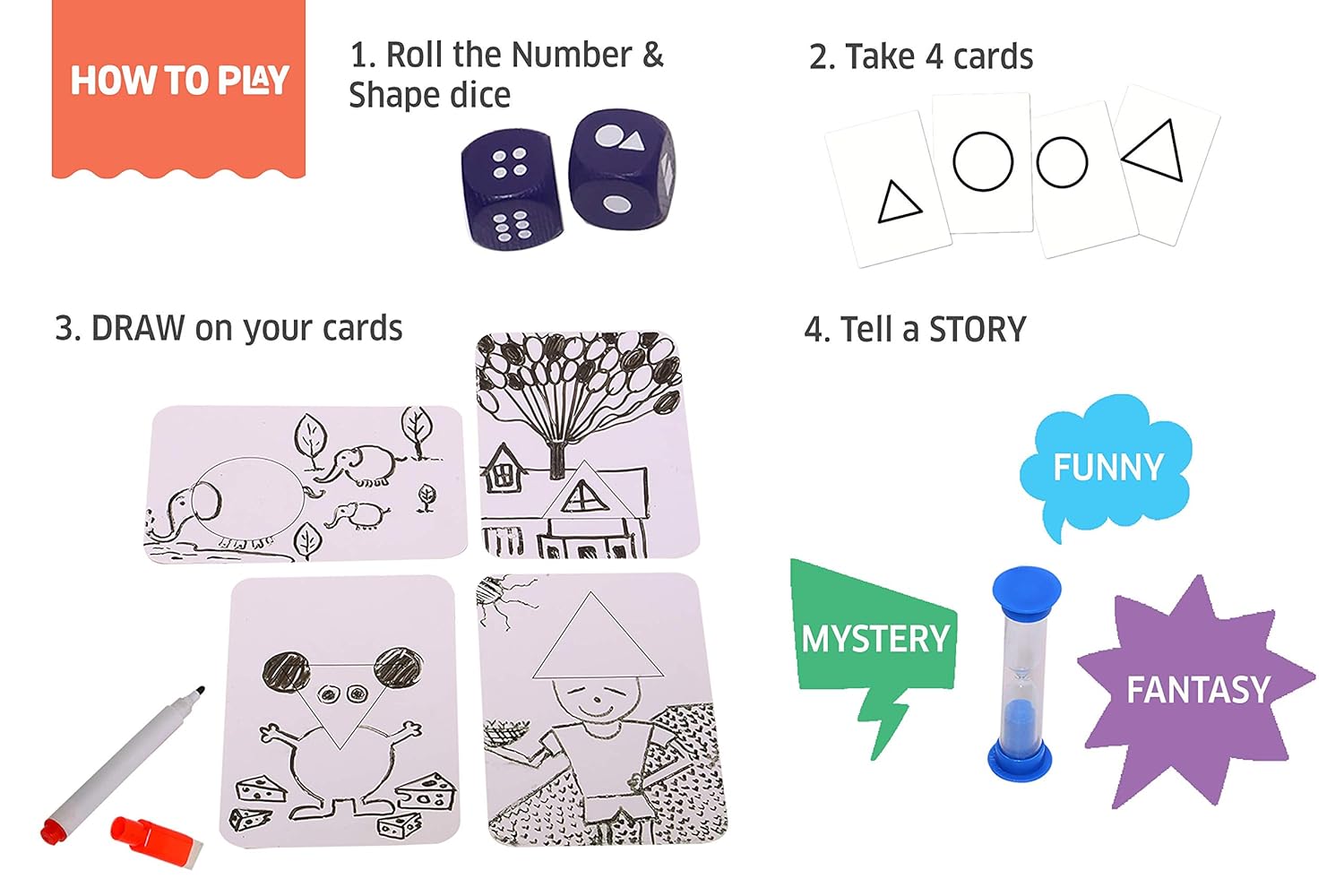 HOW TO PLAY

1. Roll the Number & Shape dice

2. Take 4 cards

3. DRAW on your cards

4. Tell a STORY

FUNNY

MYSTERY

FANTASY